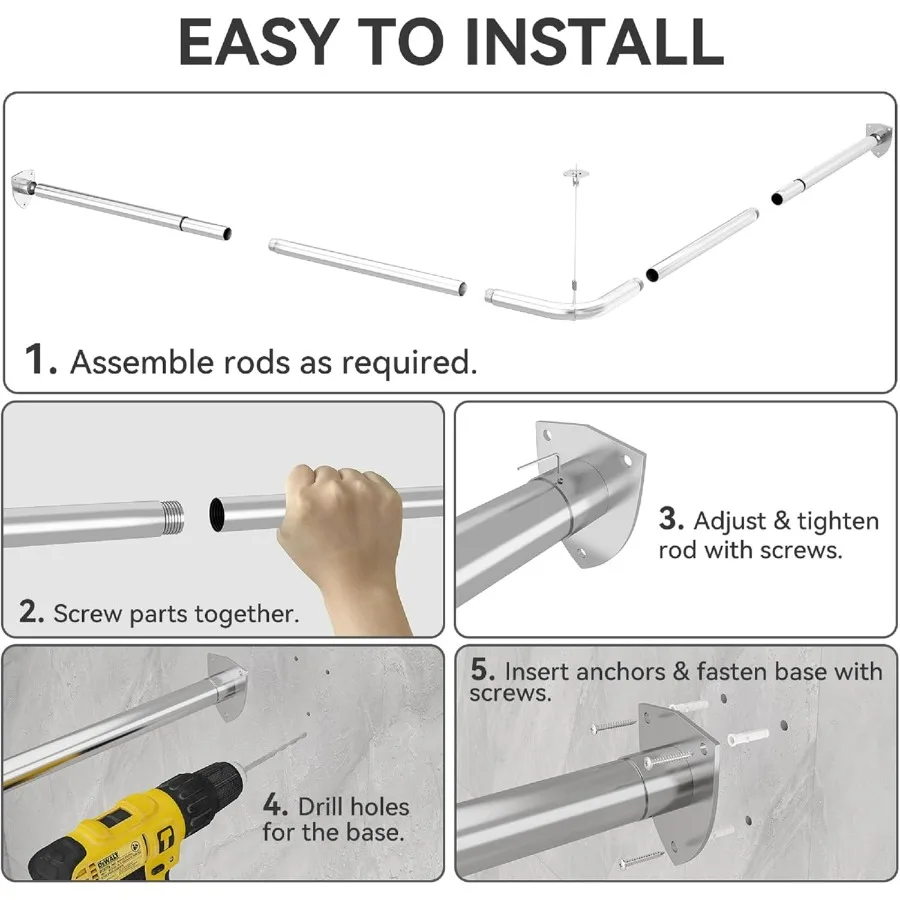 EASY TO INSTALL

1. Assemble rods as required.

2. Screw parts together.

3. Adjust & tighten rod with screws.

4. Drill holes for the base.

DEWALT

5. Insert anchors & fasten base with screws.