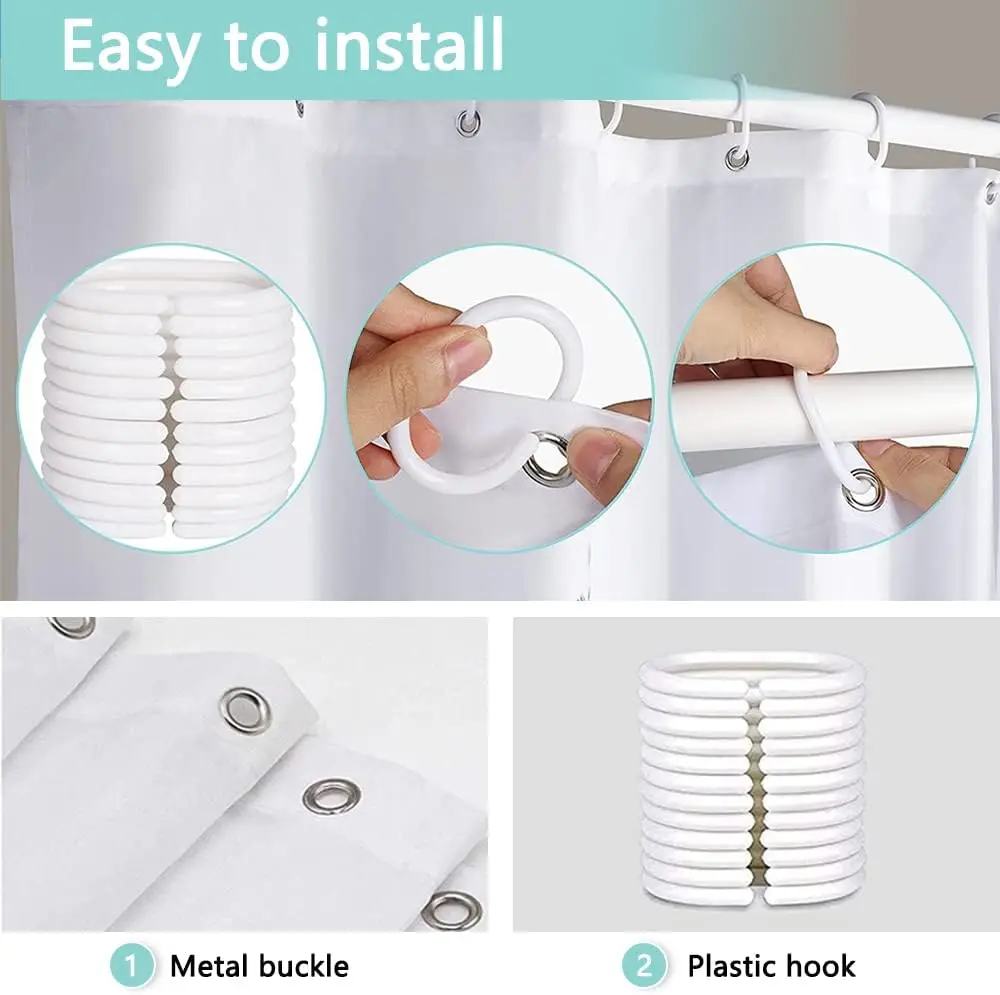 Easy to install

1 Metal buckle

2 Plastic hook