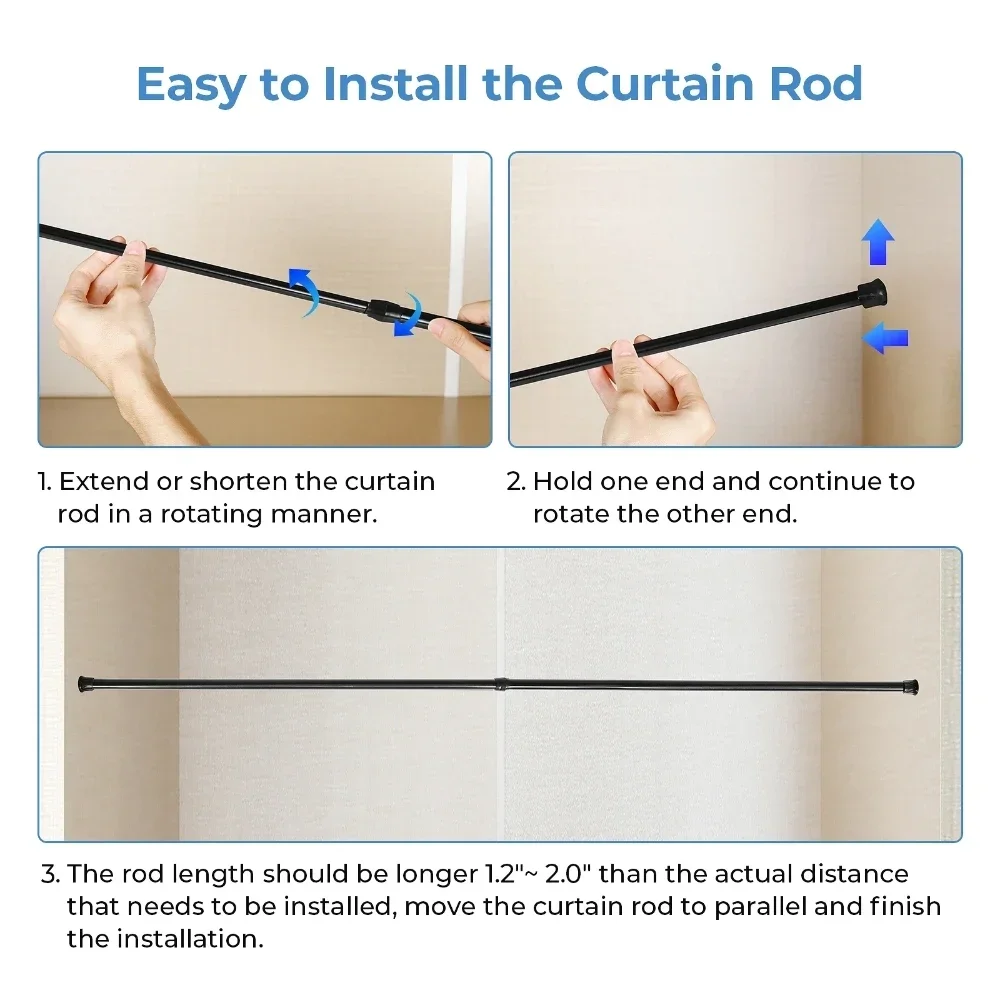 Easy to Install the Curtain Rod

1. Extend or shorten the curtain rod in a rotating manner.

2. Hold one end and continue to rotate the other end.

3. The rod length should be longer 1.2"~ 2.0" than the actual distance that needs to be installed, move the curtain rod to parallel and finish the installation.