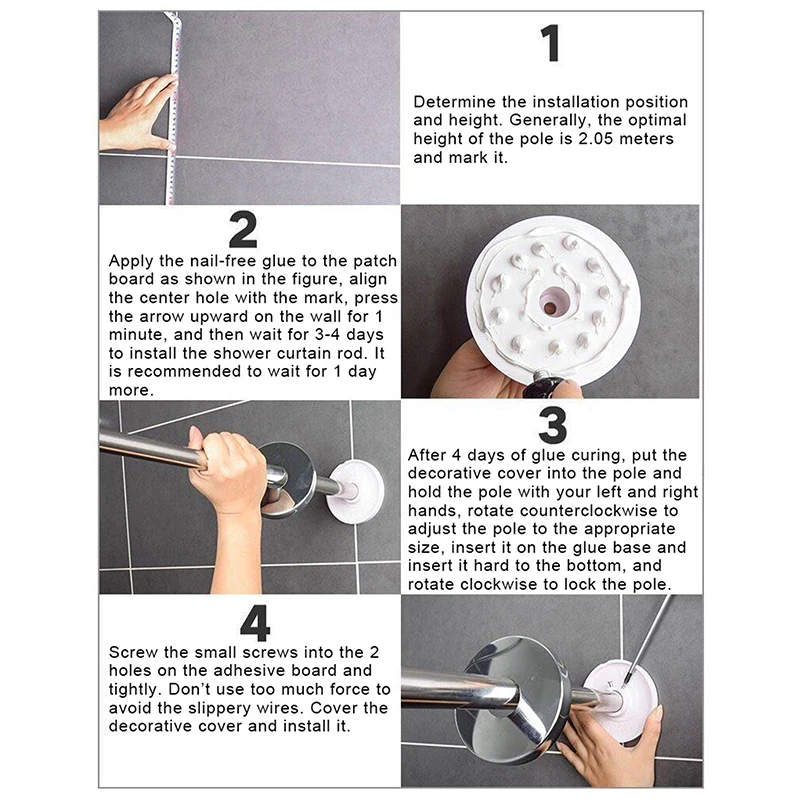 1

Determine the installation position and height. Generally, the optimal height of the pole is 2.05 meters and mark it.

2

Apply the nail-free glue to the patch board as shown in the figure, align the center hole with the mark, press the arrow upward on the wall for 1 minute, and then wait for 3-4 days to install the shower curtain rod. It is recommended to wait for 1 day more.

3

After 4 days of glue curing, put the decorative cover into the pole and hold the pole with your left and right hands, rotate counterclockwise to adjust the pole to the appropriate size, insert it on the glue base and insert it hard to the bottom, and rotate clockwise to lock the pole.

4

Screw the small screws into the 2 holes on the adhesive board and tightly. Don't use too much force to avoid the slippery wires. Cover the decorative cover and install it.