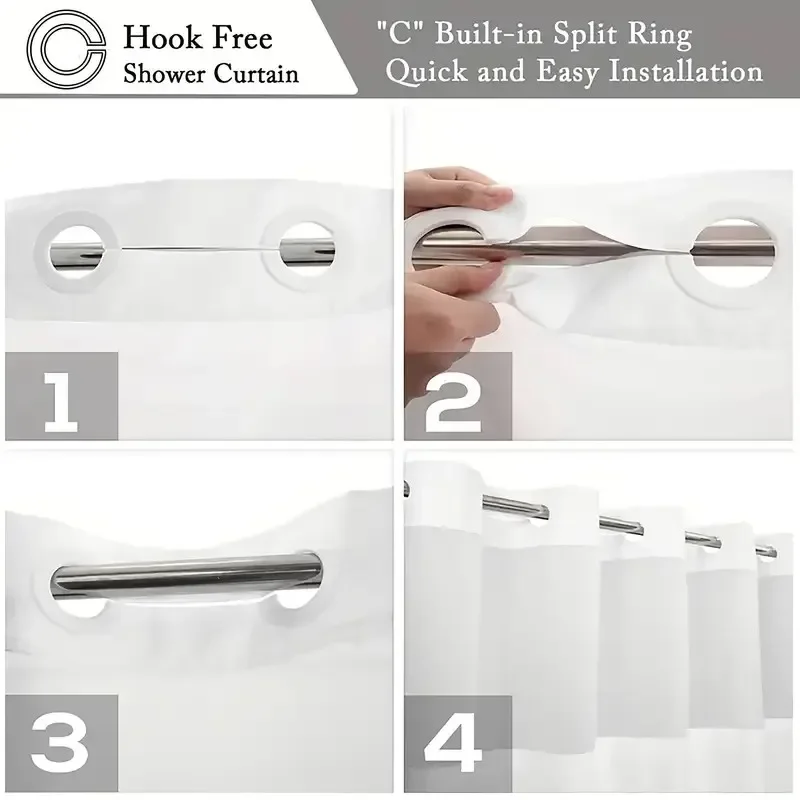 Hook Free
Shower Curtain

"C" Built-in Split Ring
Quick and Easy Installation

1

2

3

4